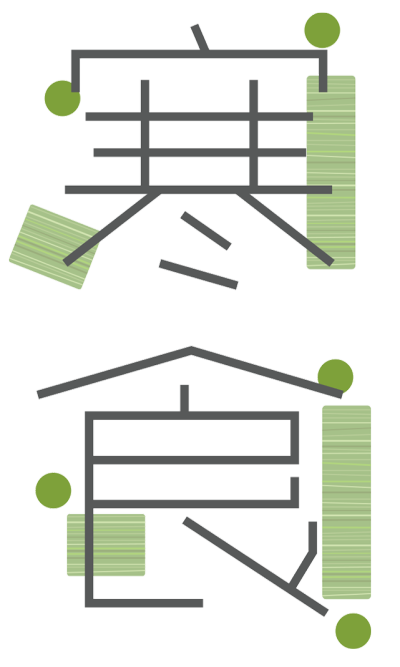 寒
食