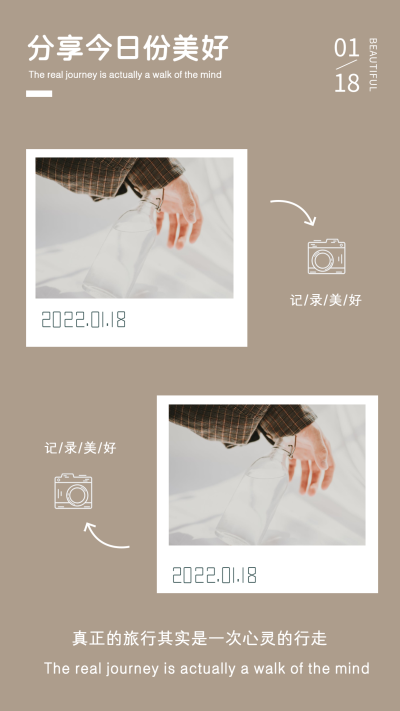 分享今日份美好

The real journey is actually a walk of the mind

01/18

BEAUTIFUL

2022.01.18

记/录/美/好

记/录/美/好

2022.01.18

真正的旅行其实是一次心灵的行走

The real journey is actually a walk of the mind